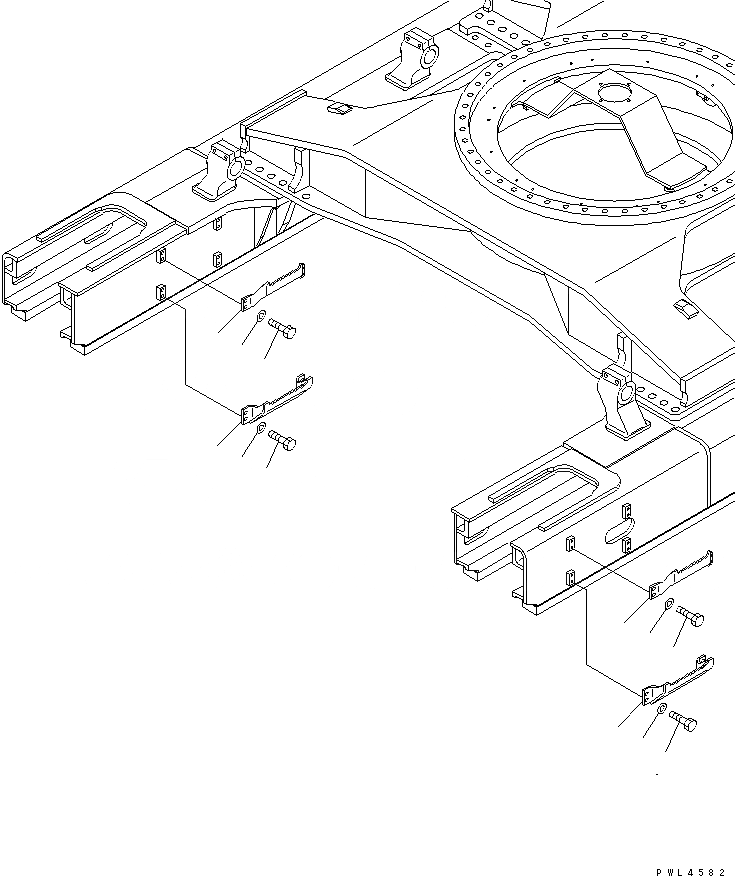 PWL4582