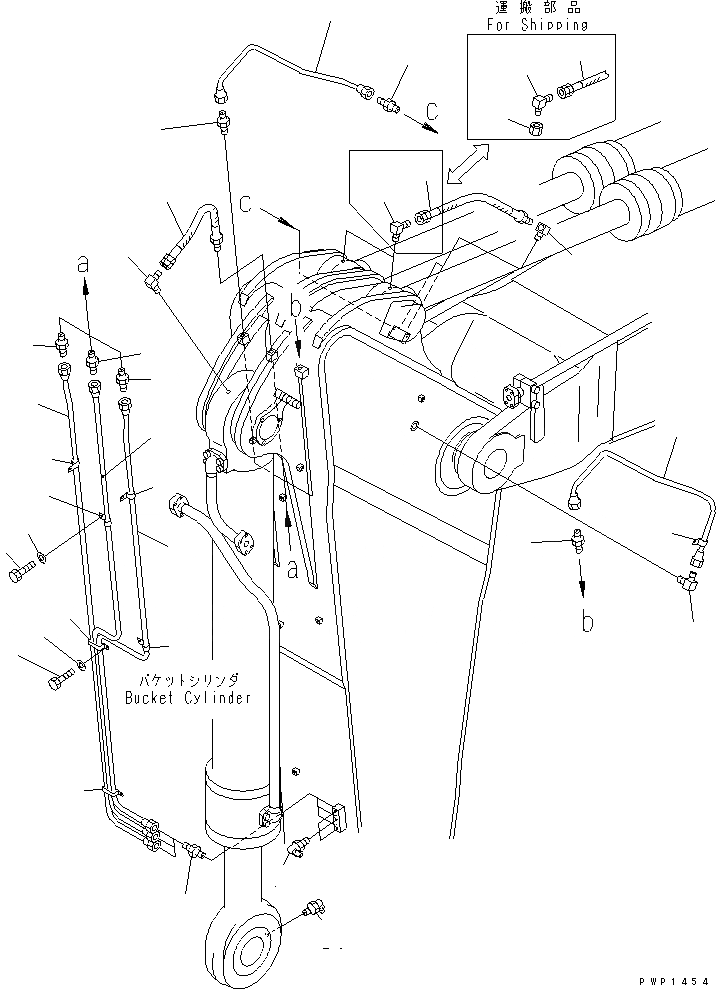 運搬部品
For Shipping

C

C

a

b

a

b

バケットシリンダ
Bucket Cylinder

PWP1454