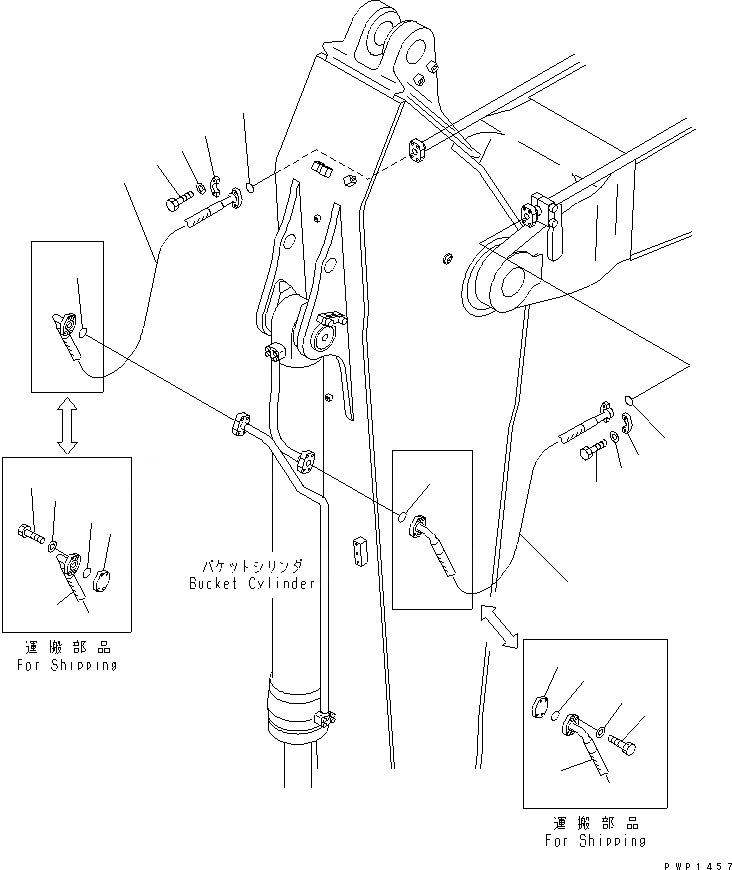 バケットシリンダ
Bucket Cylinder

運搬部品
For Shipping

運搬部品
For Shipping

PWP1457