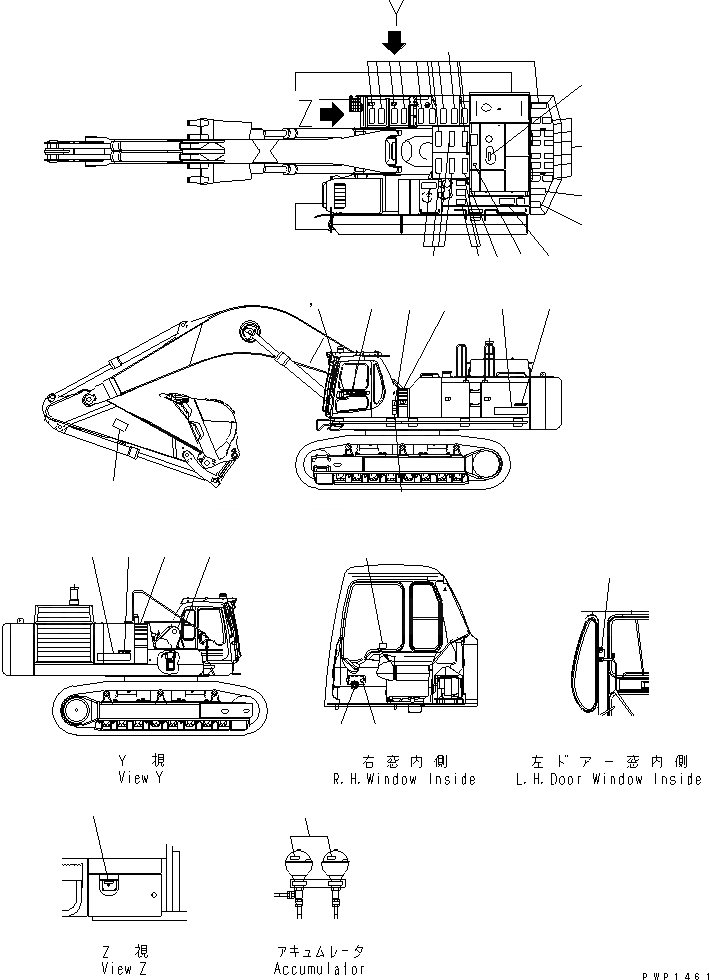 Y

Z

Y 視
View Y

右窓内側
R.H.Window Inside

左ドアー窓内側
L.H.Door Window Inside

Z 視
View Z

アキュムレータ
Accumulator

PWP1461