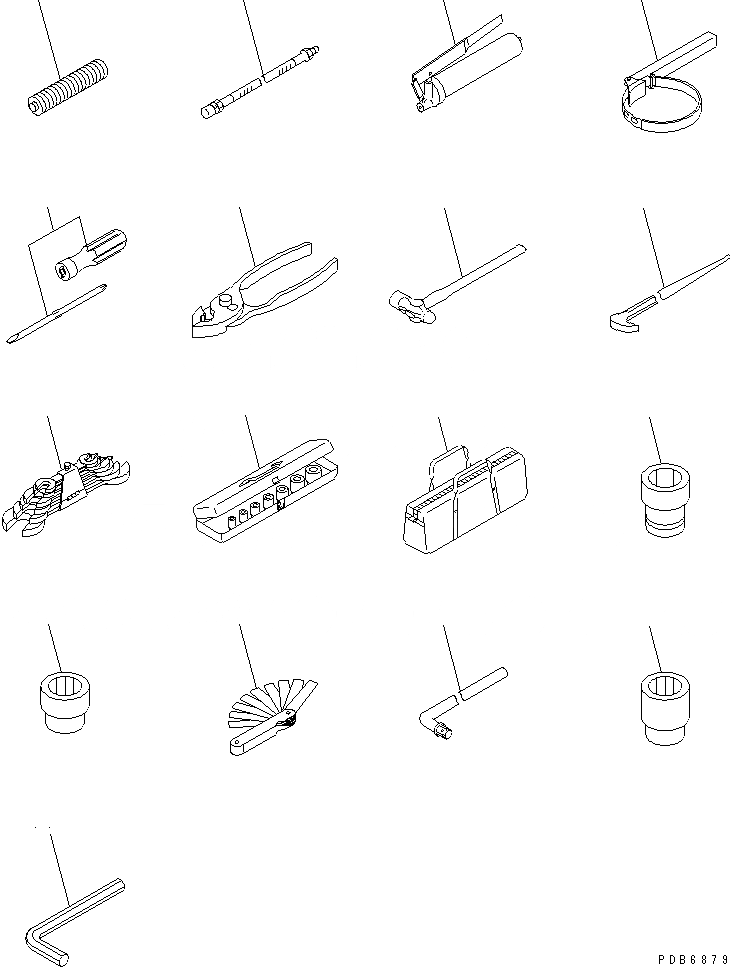 PDB6879