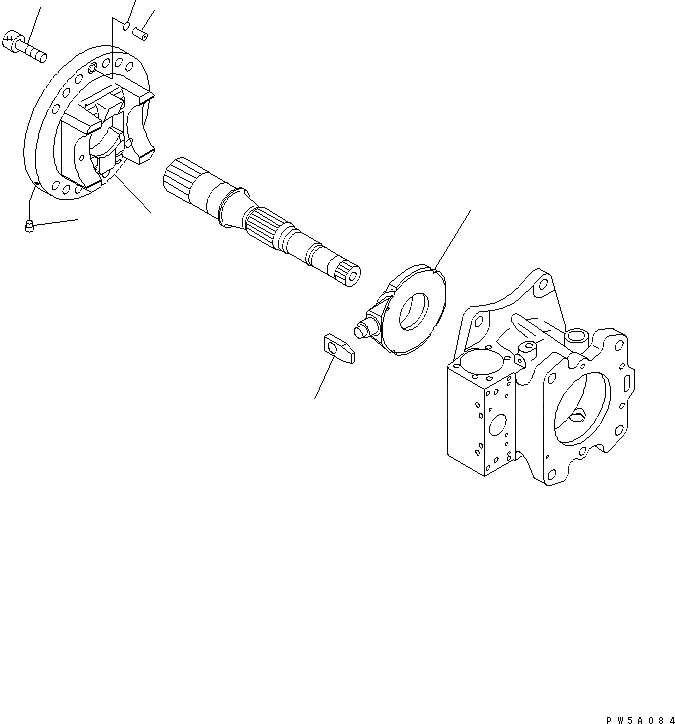 PW5A084