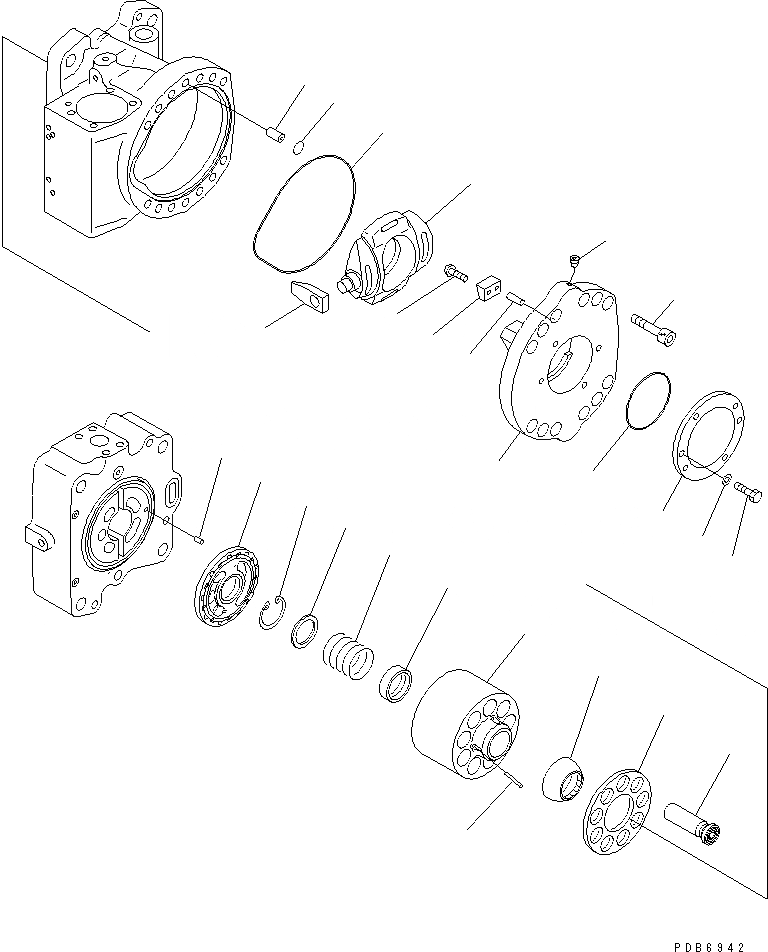 PDB6942