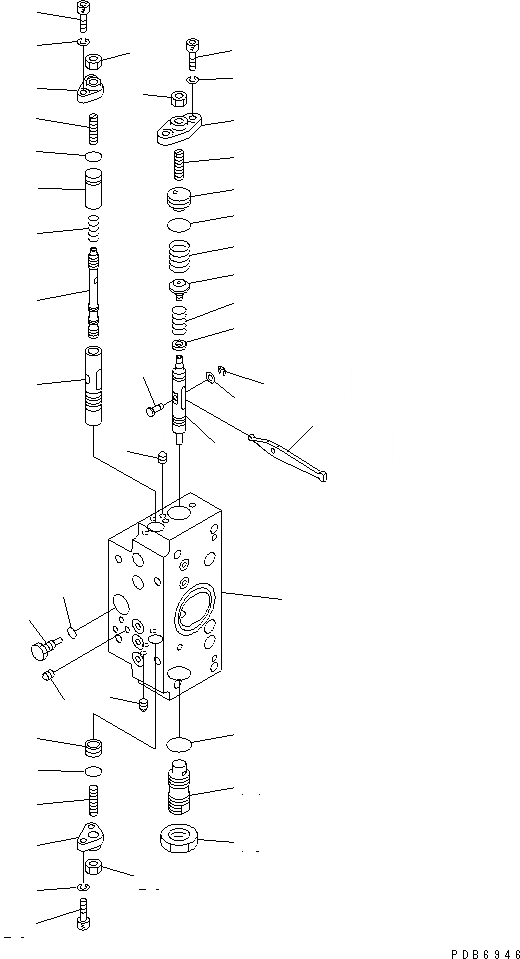 PDB6946