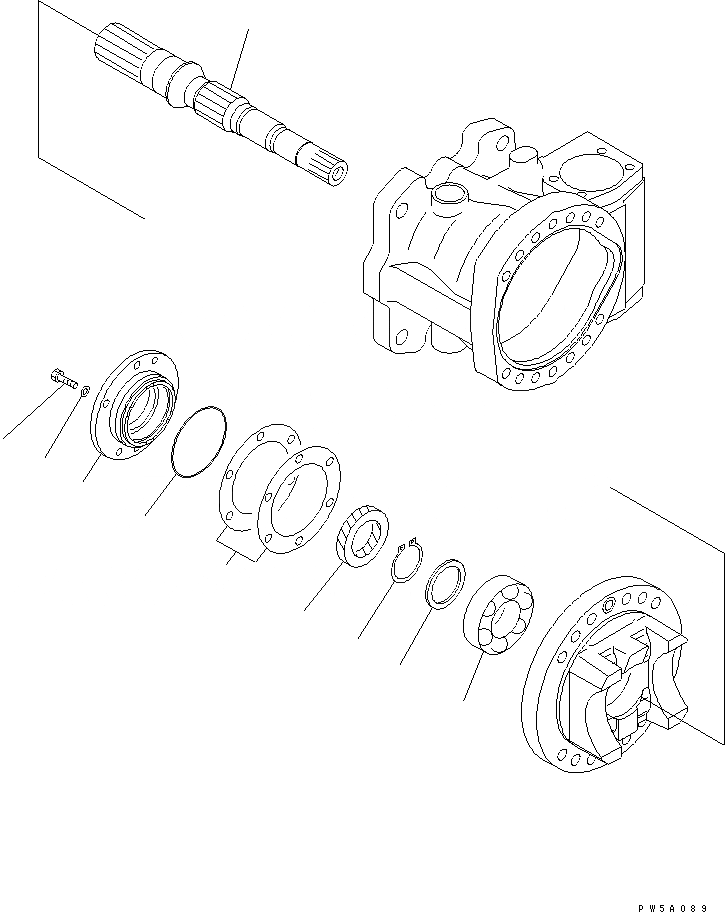 PW5A089