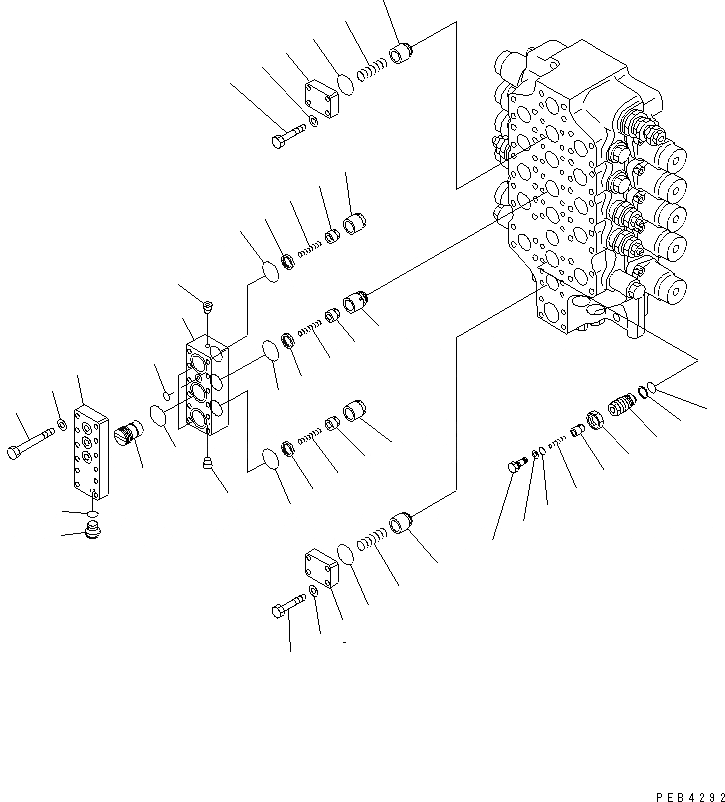 PEB4292