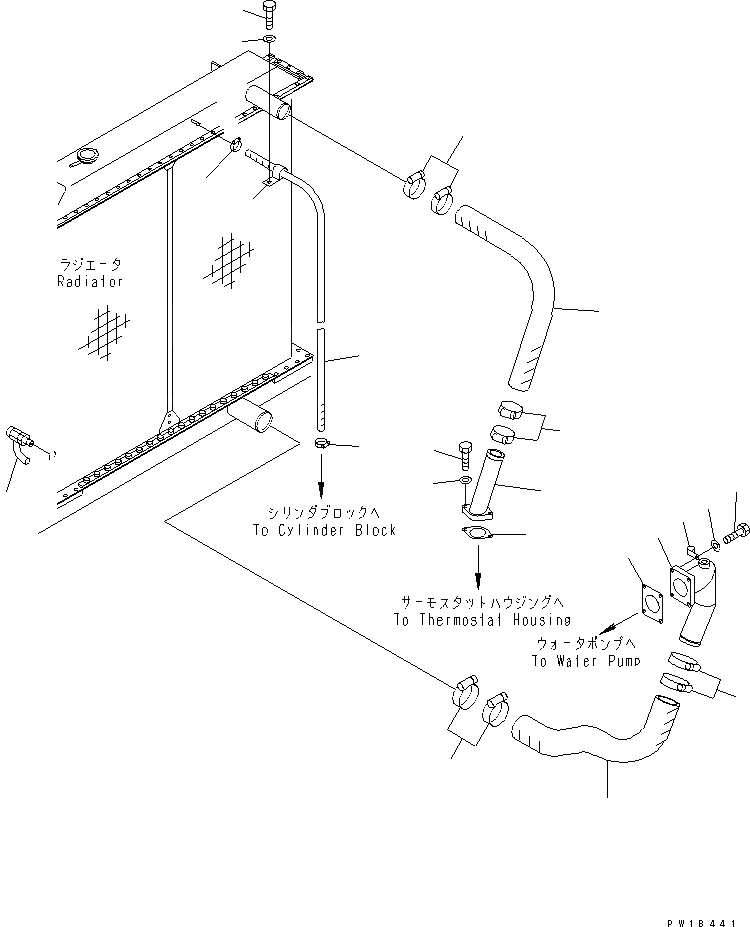 ラジエータ
Radiator

シリンダブロックへ
To Cylinder Block

サーモスタットハウジングへ
To Thermostat Housing

ウォータポンプへ
To Water Pump

PW18441