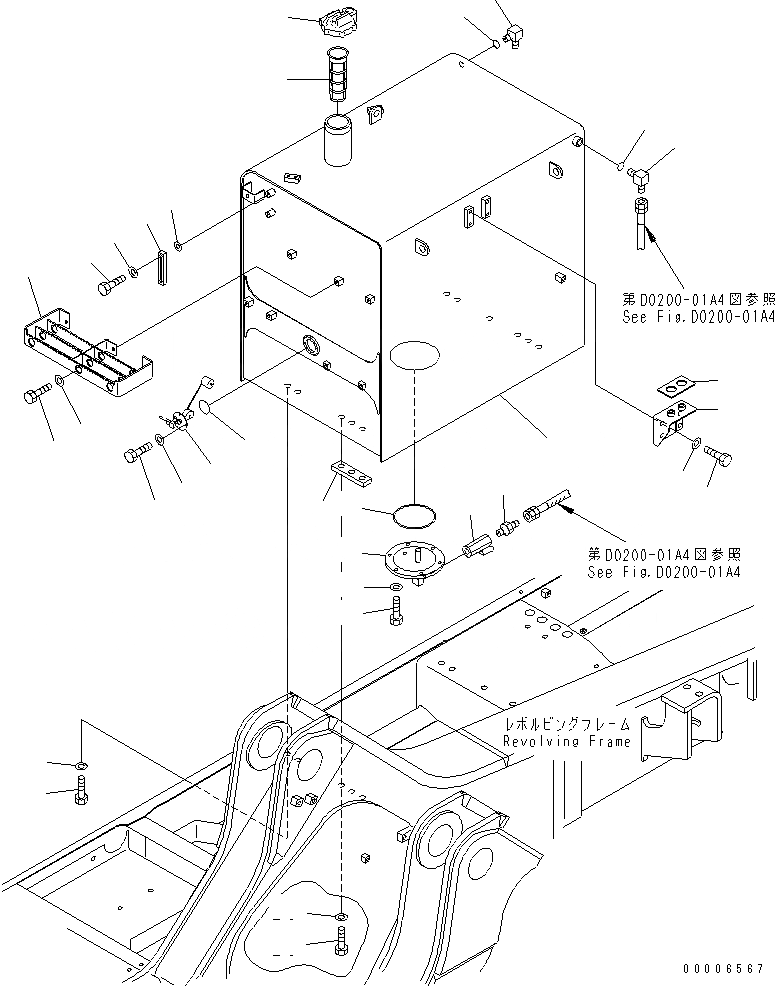 第D0200-01A4図参照
See Fig.D0200-01A4

第D0200-01A4図参照
See Fig.D0200-01A4

レボルビングフレーム
Revolving Frame

00006567