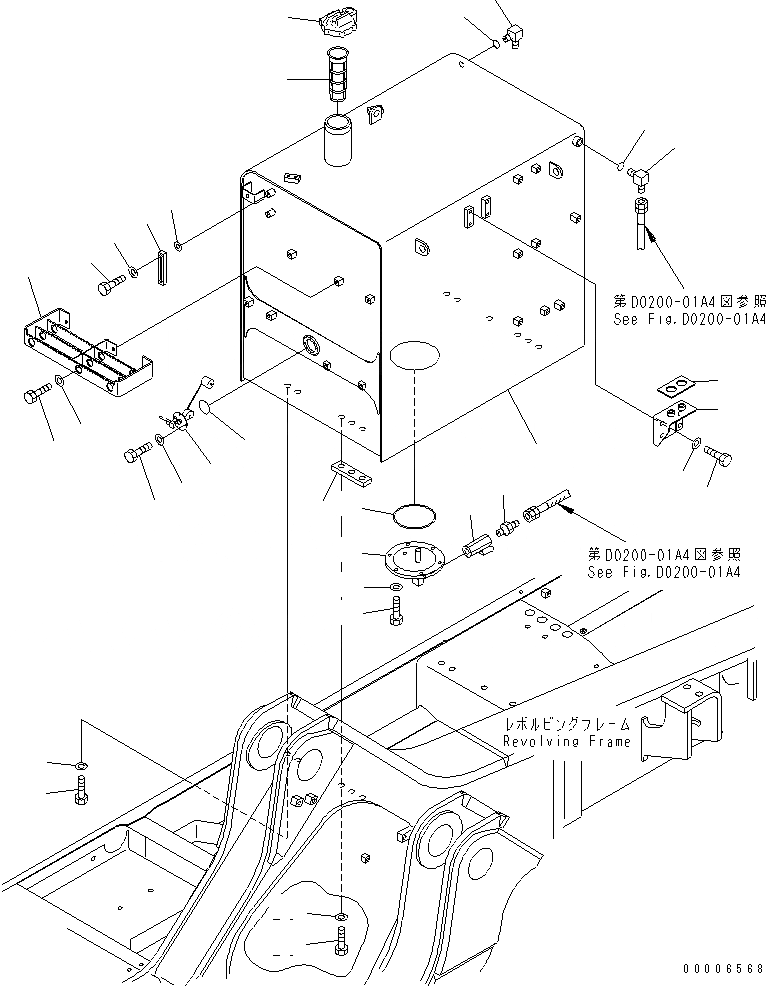 第D0200-01A4図参照
See Fig.D0200-01A4

第D0200-01A4図参照
See Fig.D0200-01A4

レボルビングフレーム
Revolving Frame

00006568