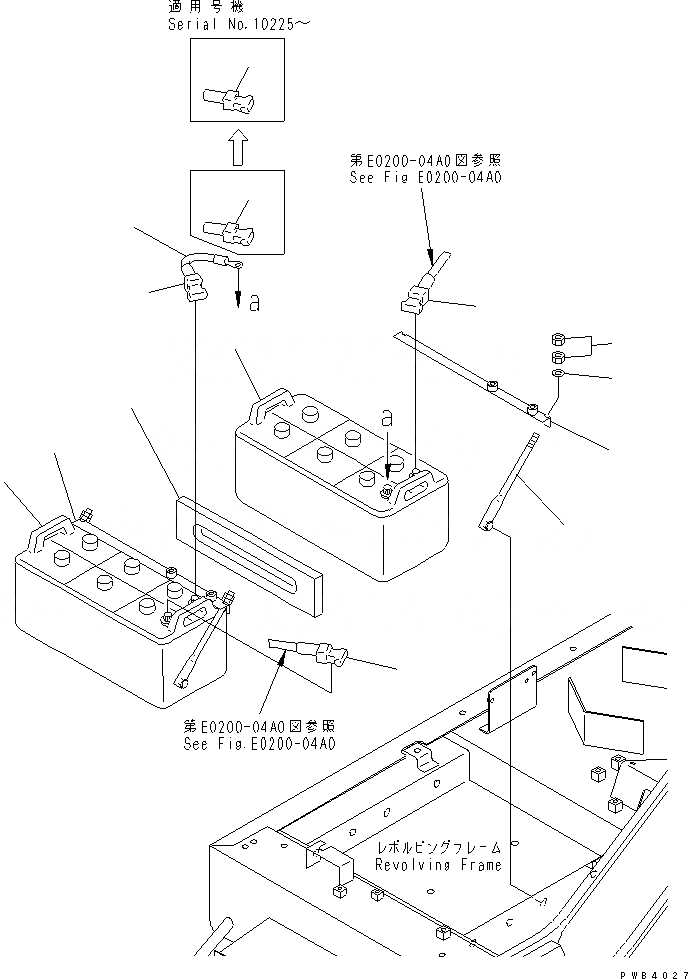 適用号機
Serial No.10225～

第E0200-04A0図参照
See Fig E0200-04A0

a

a

第E0200-04A0図参照
See Fig.E0200-04A0

レボルビングフレーム
Revolving Frame

PWB4027