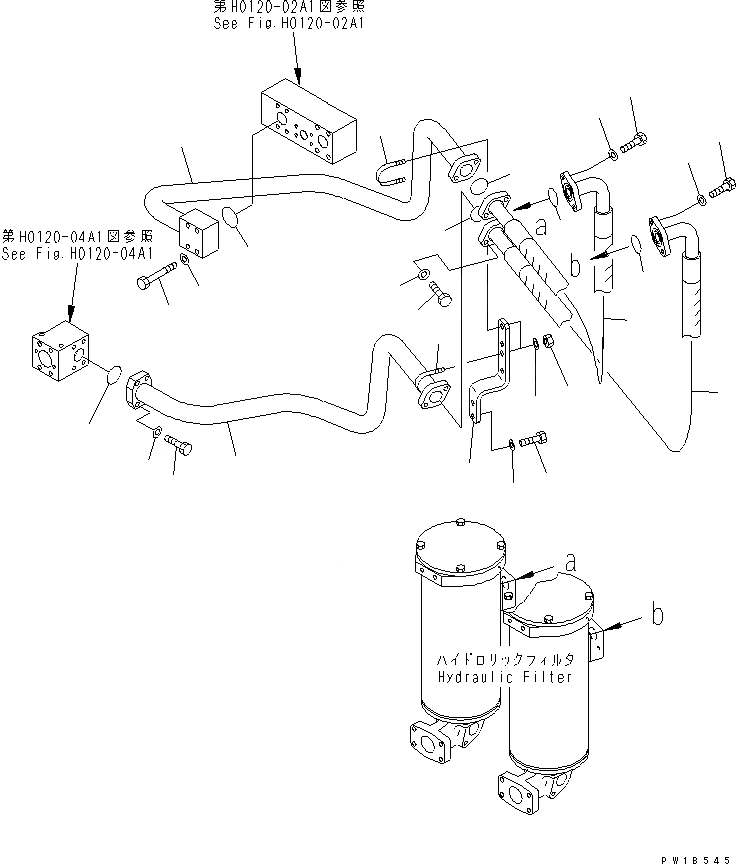 第H0120-02A1図参照
See Fig.H0120-02A1

第H0120-04A1図参照
See Fig.H0120-04A1

a

b

a

b

ハイドロリックフィルタ
Hydraulic Filter

PW18545