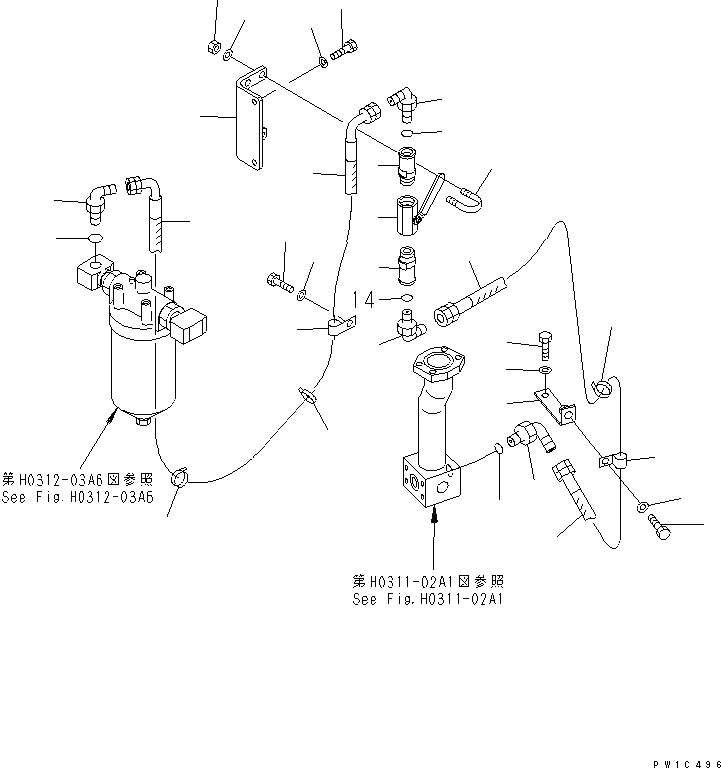 14

第H0312-03A6図参照
See Fig.H0312-03A6

第H0311-02A1図参照
See Fig.H0311-02A1

PW1C496