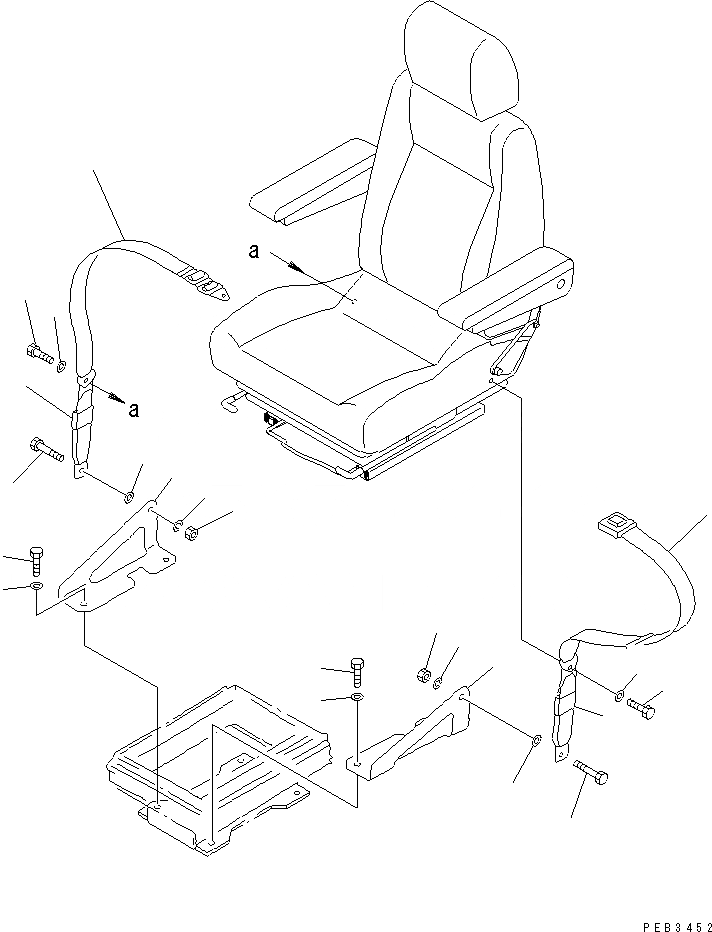 a

a

PEB3452