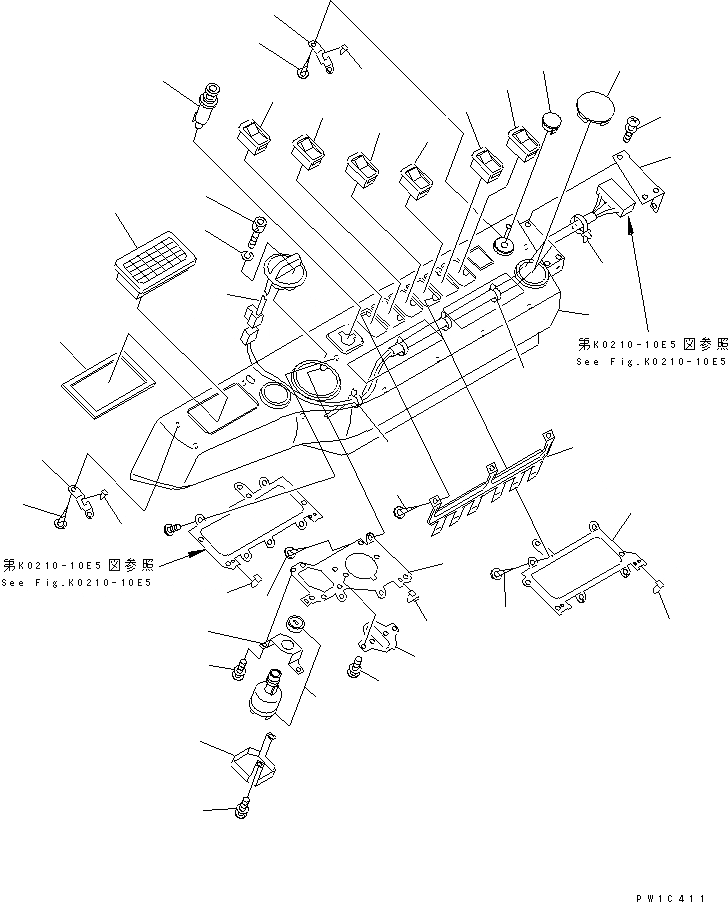 第K0210-10E5 図参照
See Fig.K0210-10E5

第K0210-10E5 図参照
See Fig.K0210-10E5

PW1C411