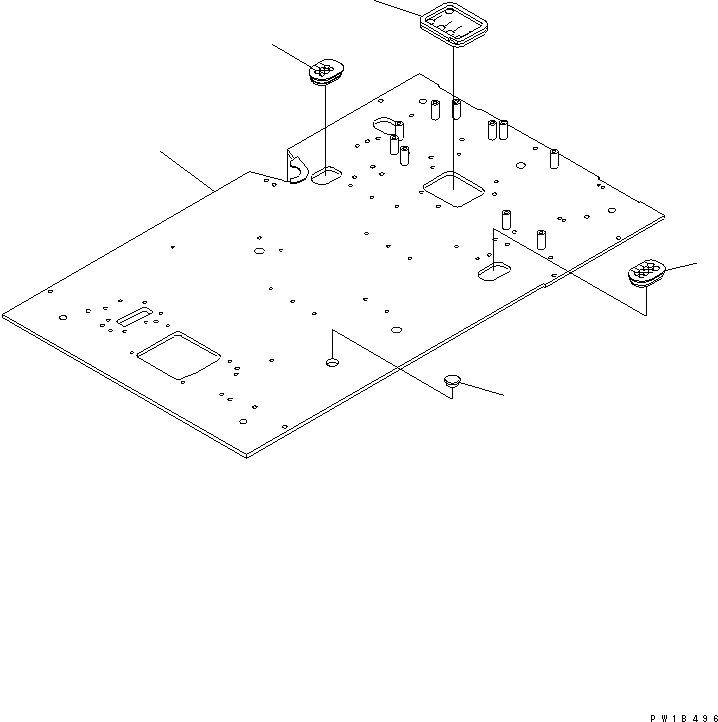 PW1B496