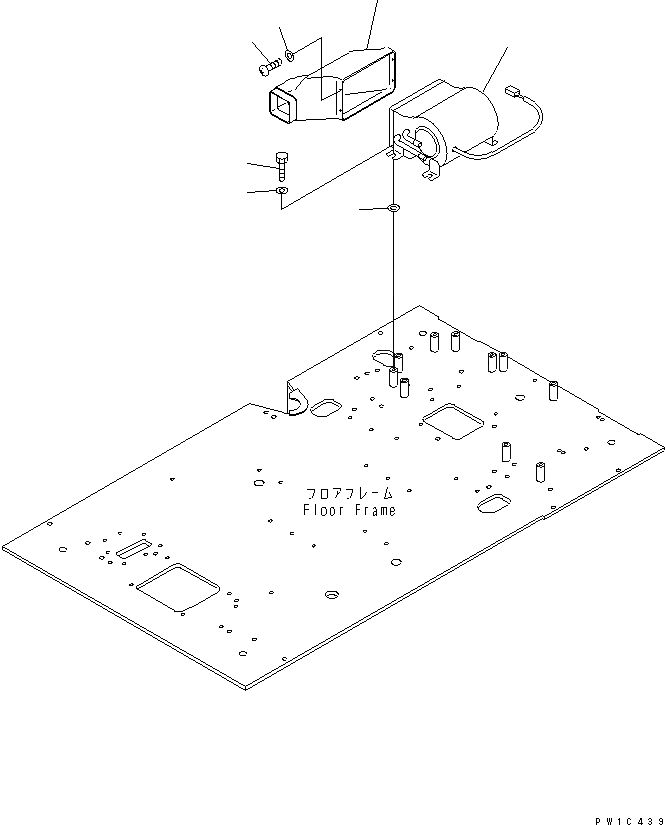 フロアフレーム
Floor Frame

PW1C439