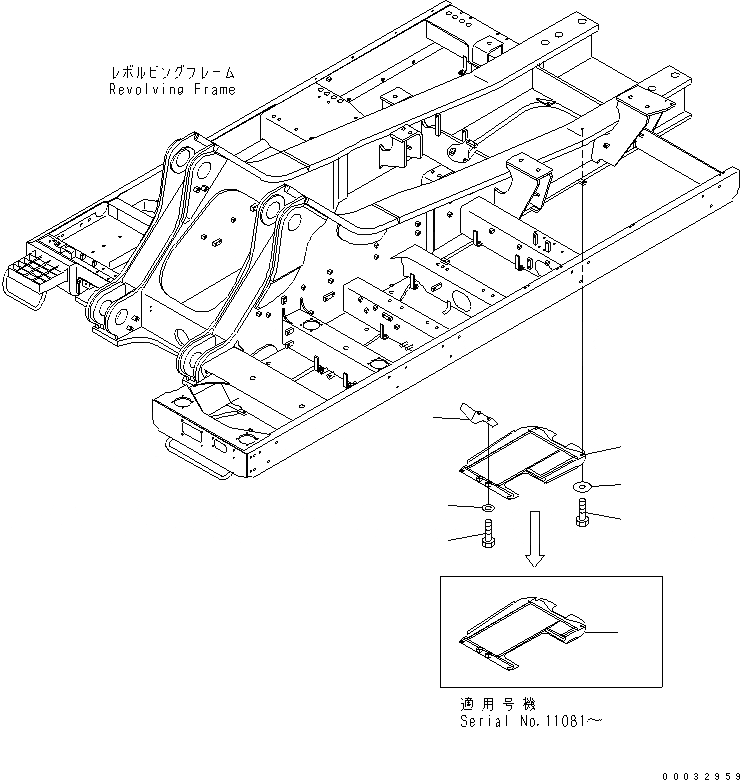 レボルビングフレーム
Revolving Frame

適用号機
Serial No.11081～

00032959