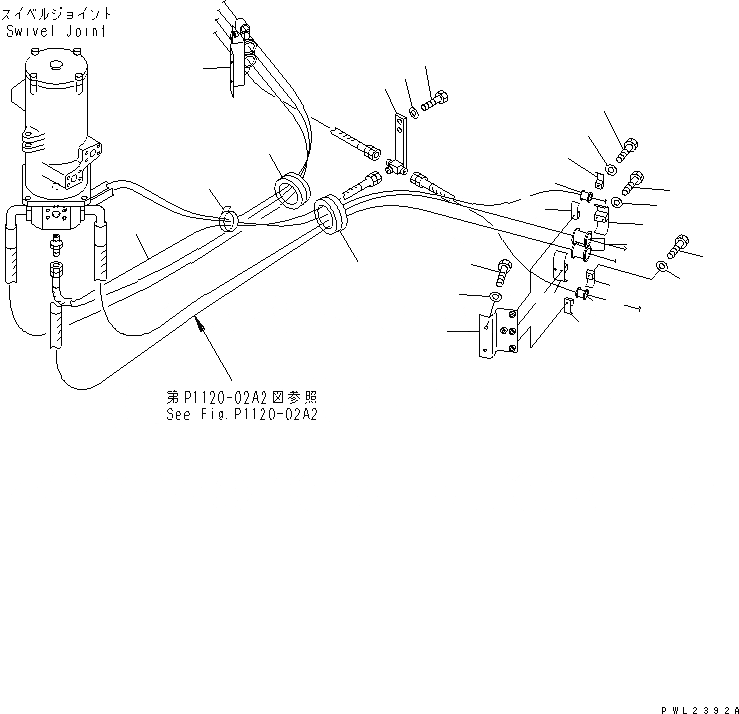 スイベルジョイント
Swivel Joint

第P1120-02A2図参照
See Fig.P1120-02A2

PWL2392A