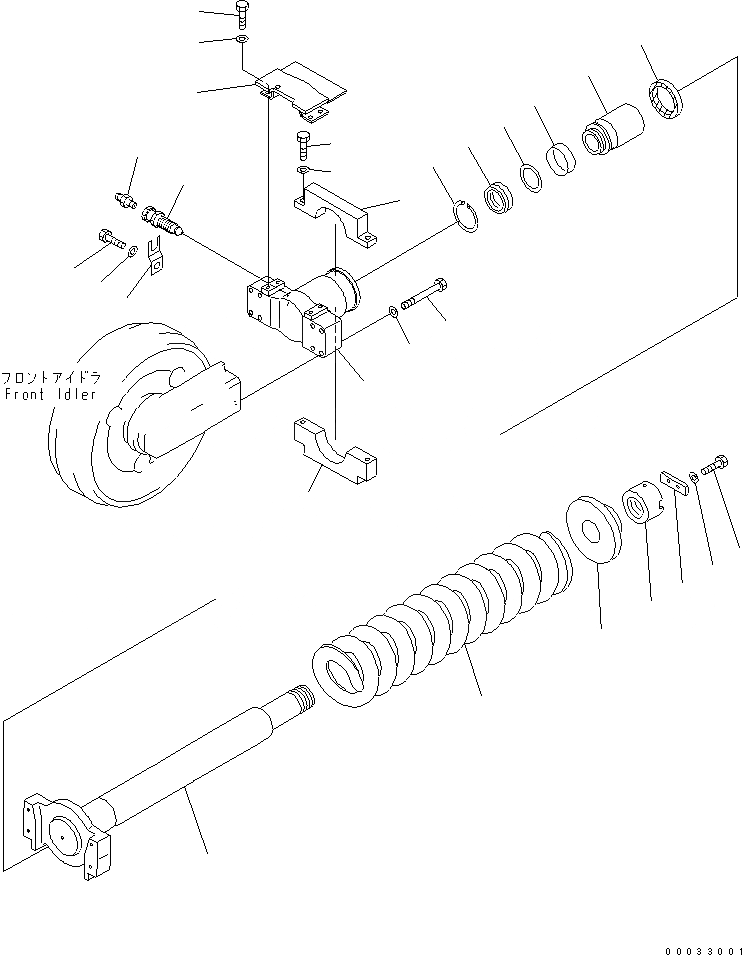 フロントアイドラ
Front Idler

00033001