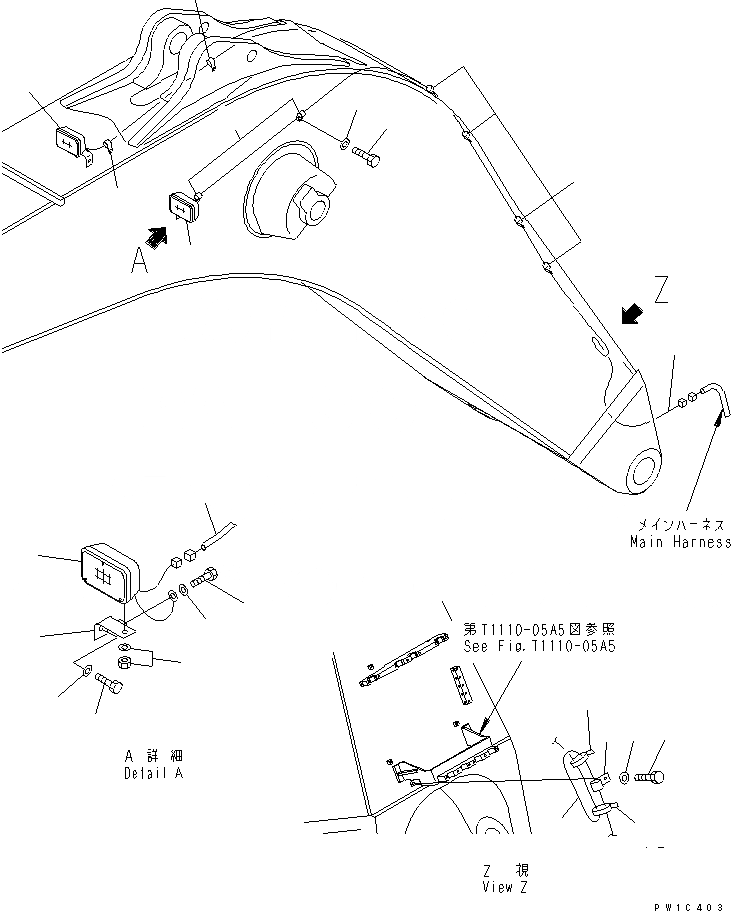 A

Z

メインハーネス
Main Harness

第T1110-05A5図参照
See Fig.T1110-05A5

A 詳細
Detail A

Z 視
View Z

PW1C403