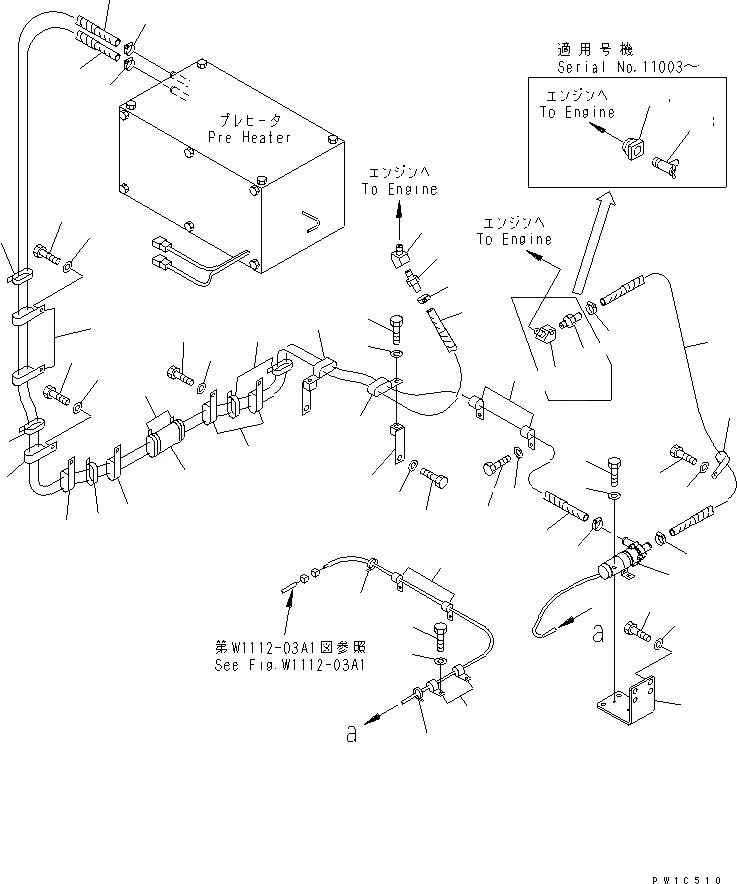 適用号機
Serial No.11003～

エンジンへ
To Engine

プレヒータ
Pre Heater

エンジンへ
To Engine

エンジンへ
To Engine

第W1112-03A1図参照
See Fig.W1112-03A1

a

a

PW1C510