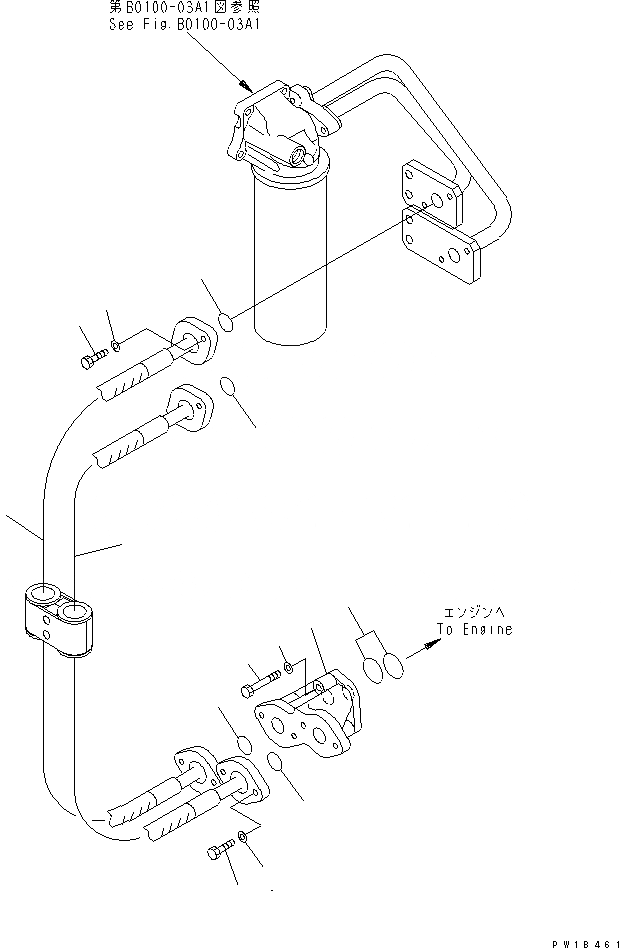 第B0100-03A1図参照
See Fig.B0100-03A1

エンジンへ
To Engine

PW18461