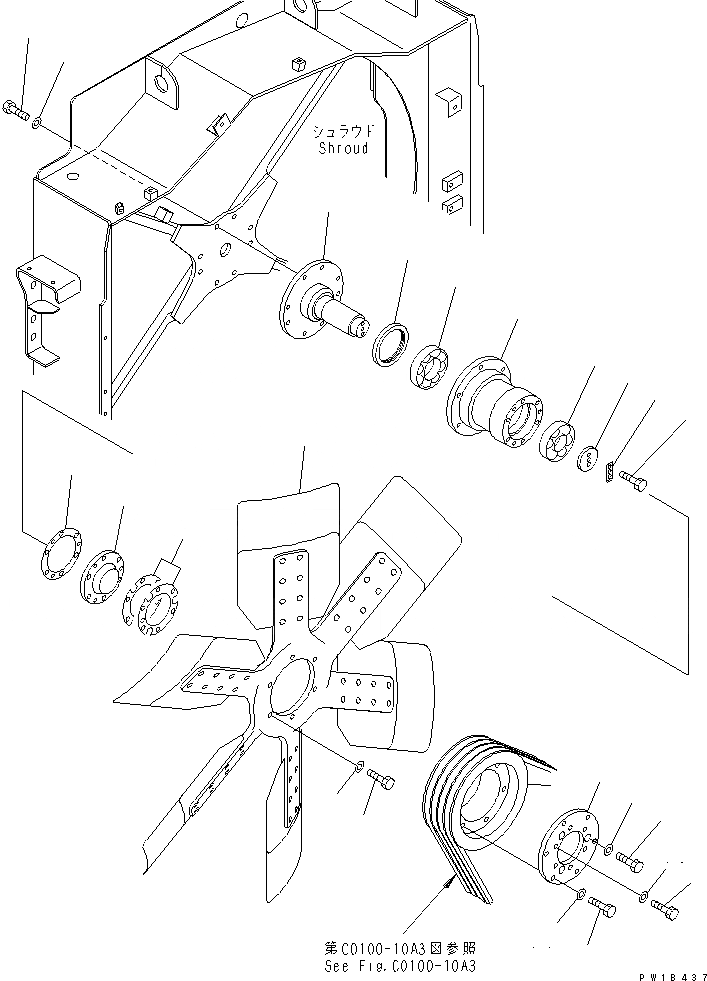 シュラウド
Shroud

第C0100-10A3図参照
See Fig.C0100-10A3

PW18437