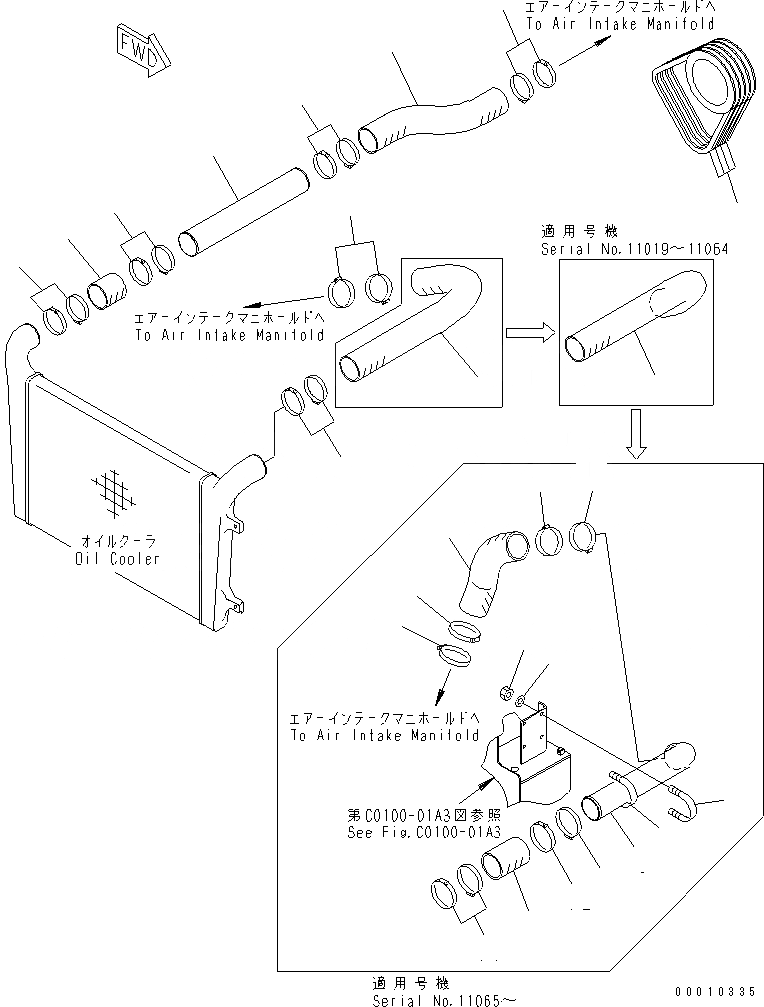 FWD

エアーインテークマニホールドへ
To Air Intake Manifold

適用号機
Serial No.11019～11064

エアーインテークマニホールドへ
To Air Intake Manifold

オイルクーラ
Oil Cooler

エアーインテークマニホールドへ
To Air Intake Manifold

第C0100-01A3図参照
See Fig.C0100-01A3

適用号機
Serial No.11065～

00010335