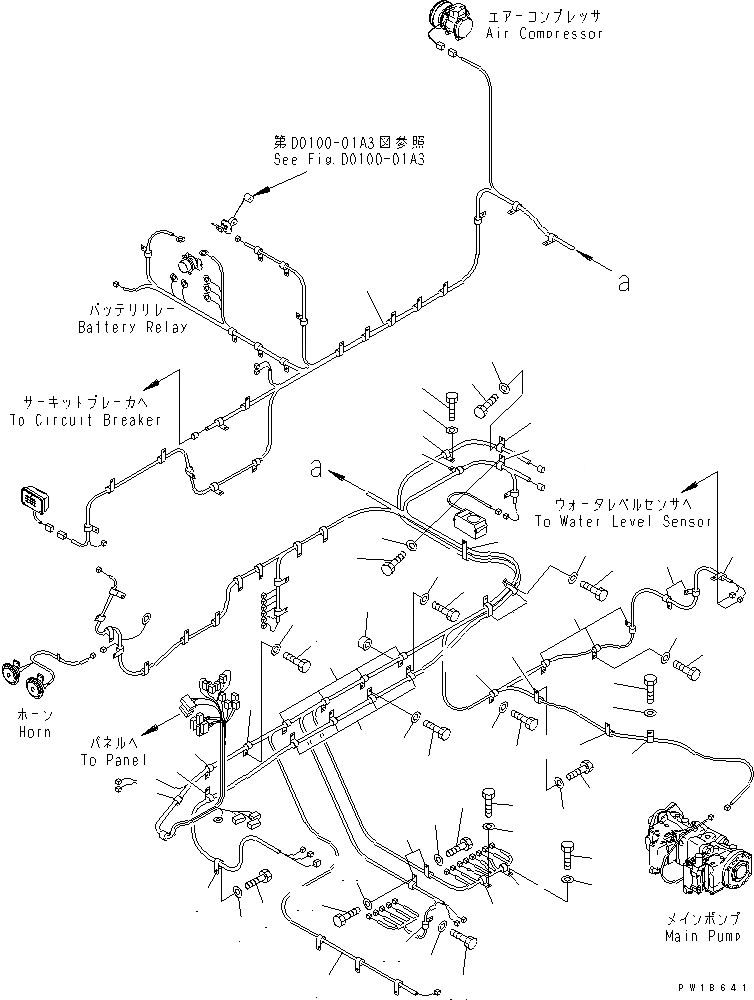 エアーコンプレッサ
Air Compressor

第D0100-01A3図参照
See Fig.D0100-01A3

a

バッテリリレー
Battery Relay

サーキットブレーカへ
To Circuit Breaker

a

ウォータレベルセンサへ
To Water Level Sensor

ホーン
Horn

パネルへ
To Panel

メインポンプ
Main Pump

PW18641