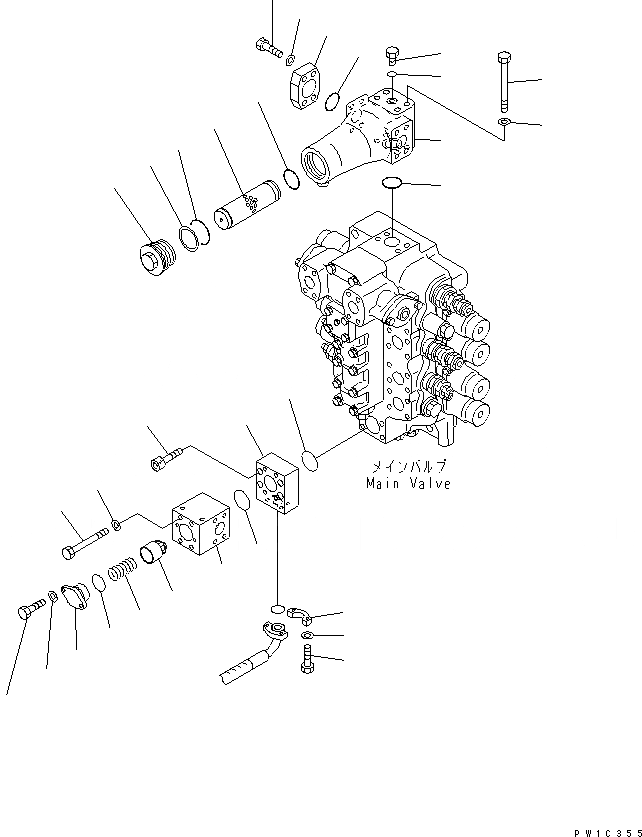 メインバルブ
Main Valve

PW1C355