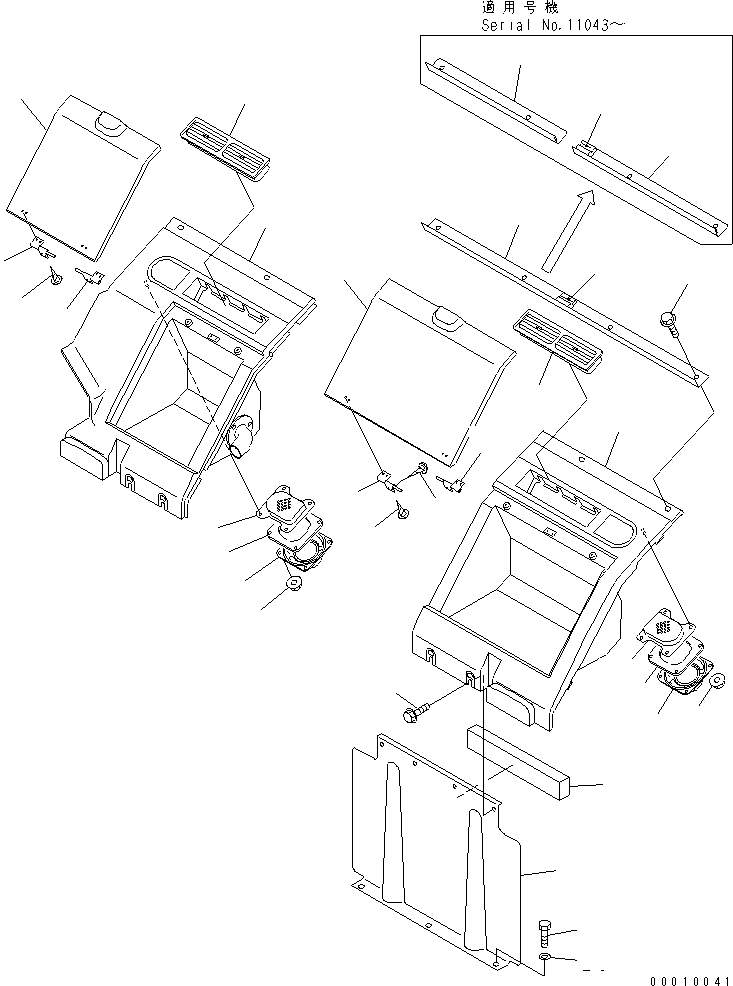 適用号機
Serial No.11043～

00010041