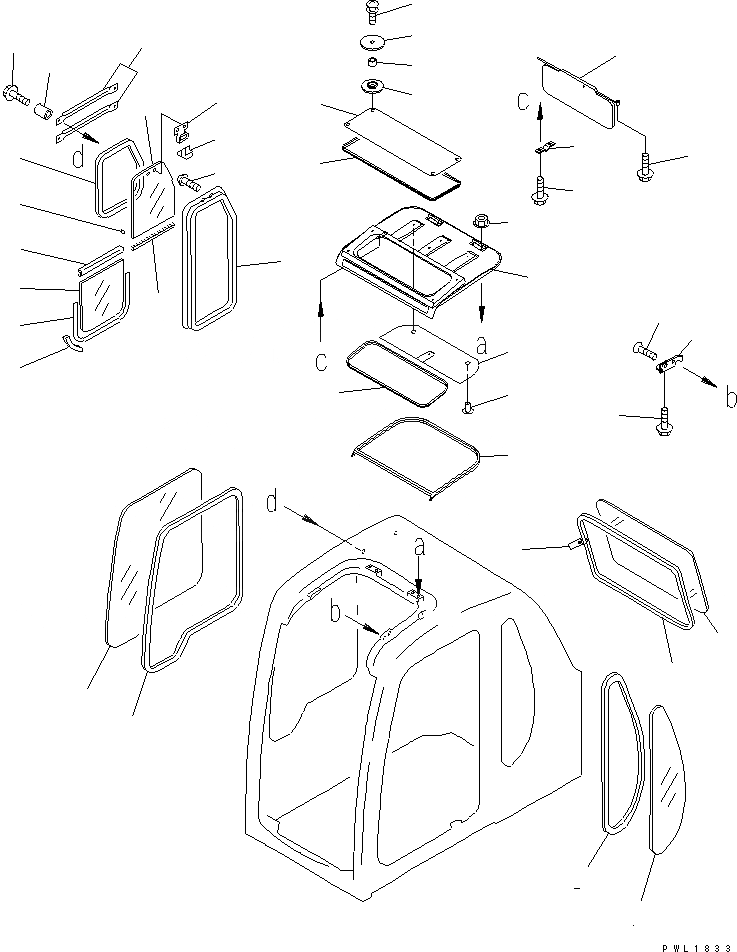 d
c
c
a
b
d
a
b
PWL1833