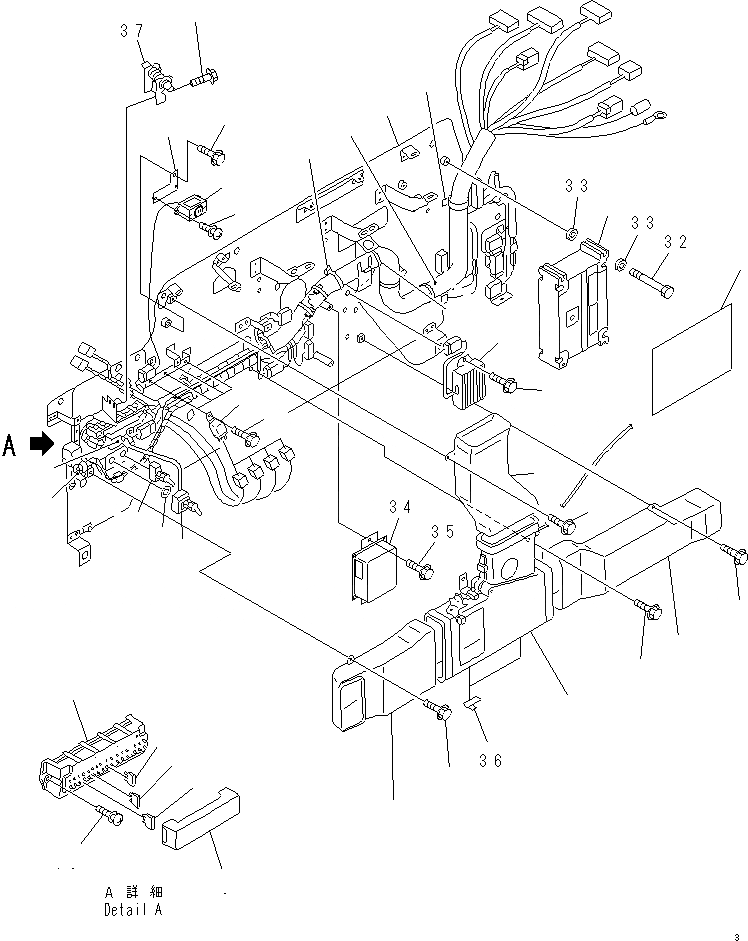 37

33

33

32

A

34

35

36

A 詳細
Detail A

3