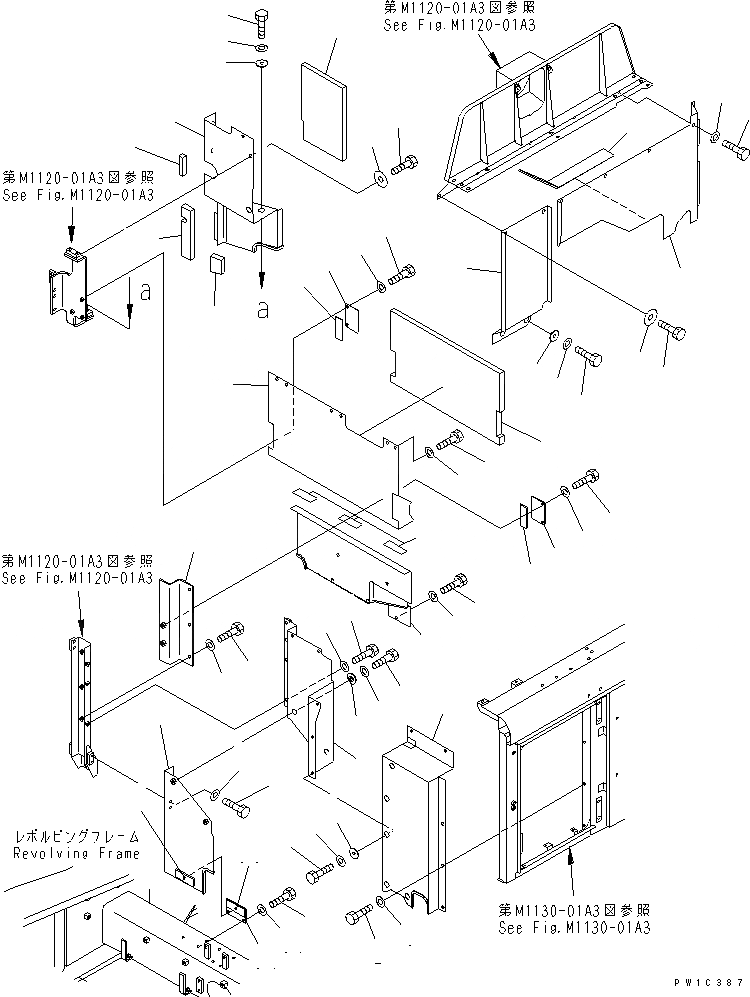 第M1120-01A3図参照
See Fig.M1120-01A3

第M1120-01A3図参照
See Fig.M1120-01A3

a

a

第M1120-01A3図参照
See Fig.M1120-01A3

レボルビングフレーム
Revolving Frame

第M1130-01A3図参照
See Fig.M1130-01A3

PW1C387