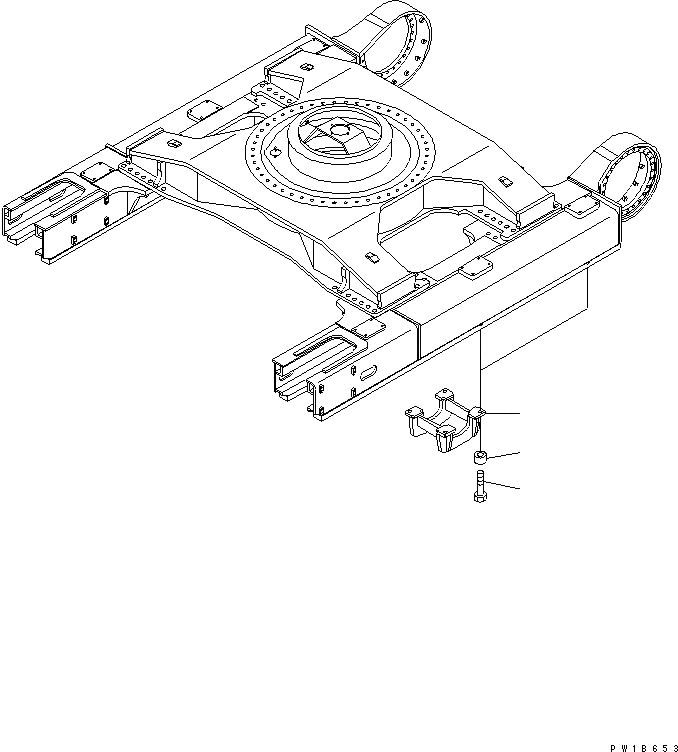 PW1B653