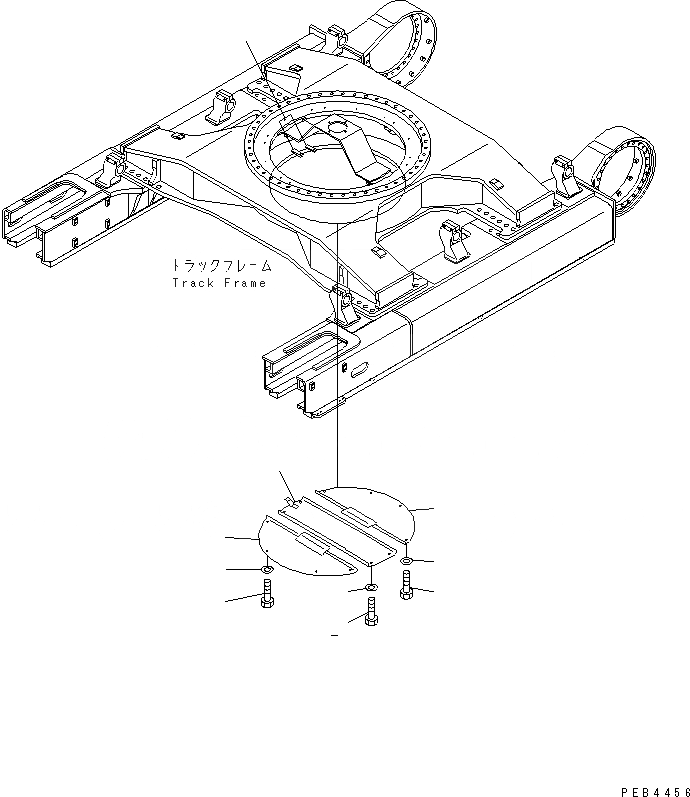 トラックフレーム
Track Frame

PEB4456