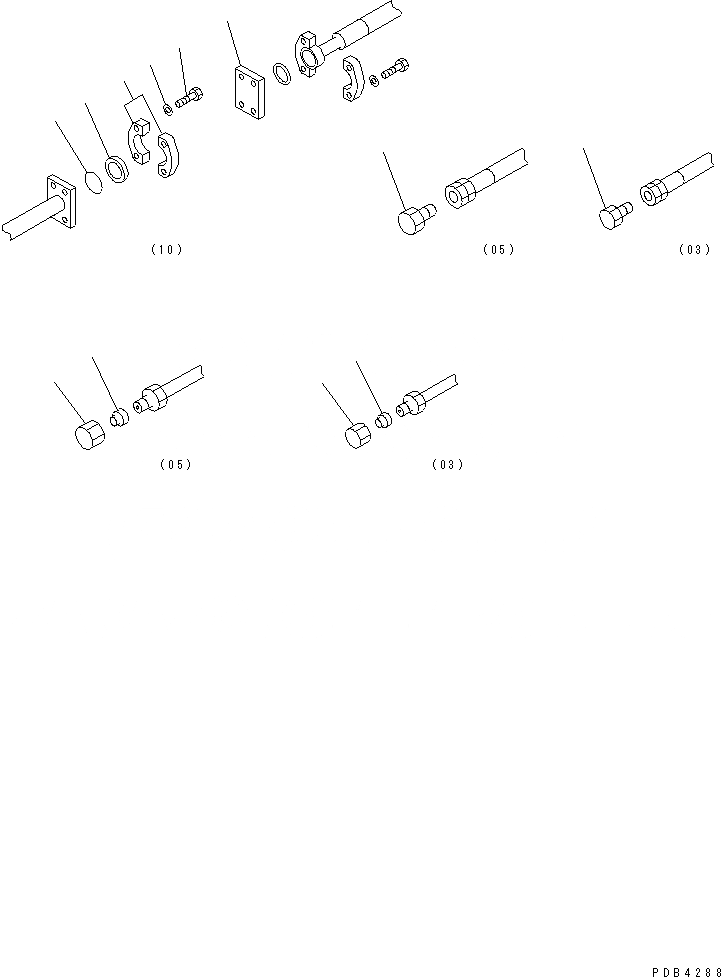 (10)

(05)

(03)

(05)

(03)

PDB4288