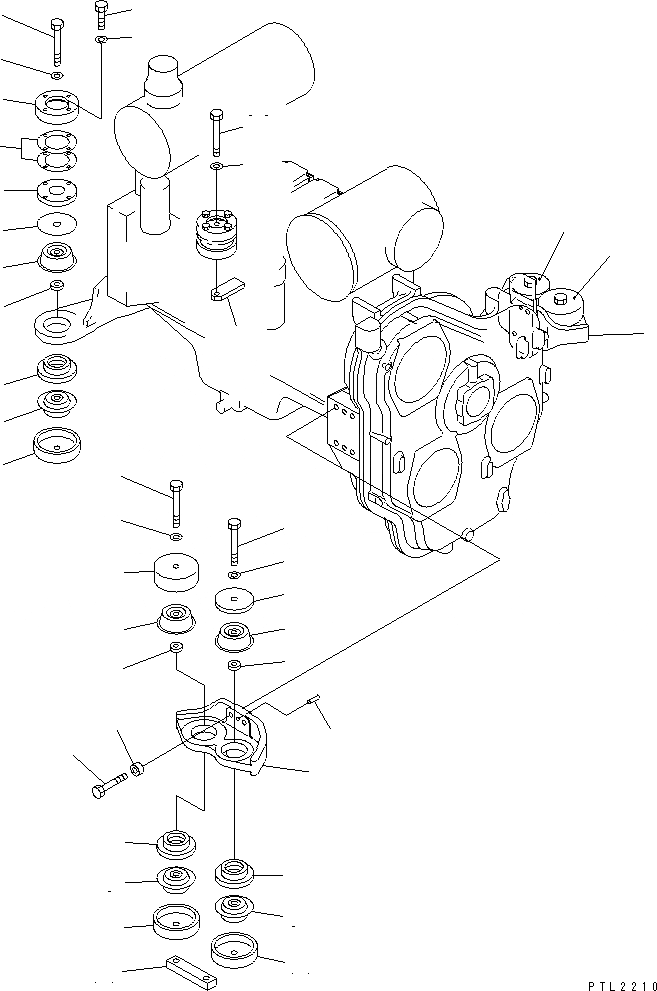 PTL2210