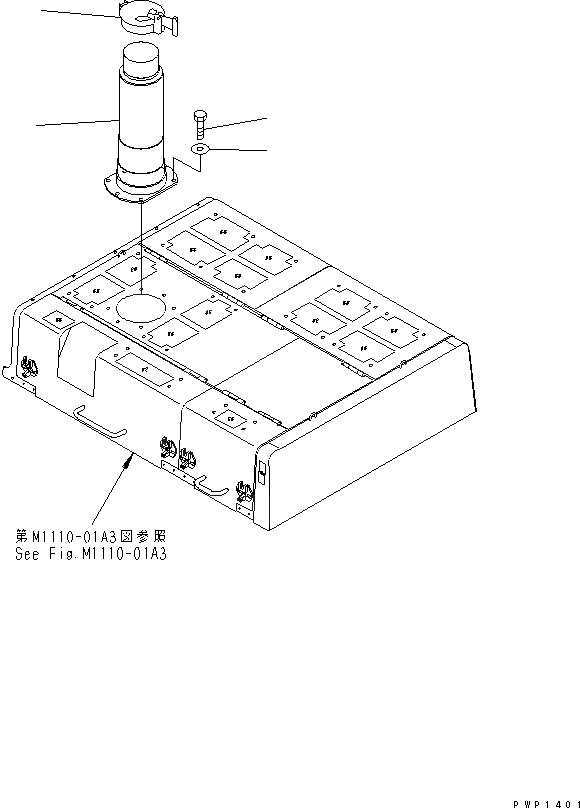 第M1110-01A3図参照
See Fig.M1110-01A3

PWP1401