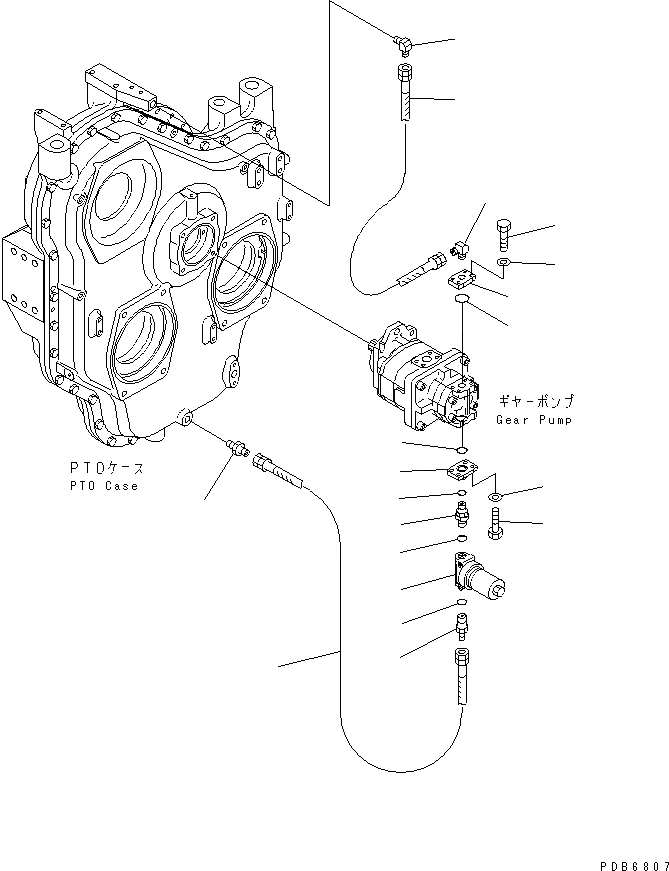 ギヤーポンプ
Gear Pump

PTOケース
PTO Case

PDB6807