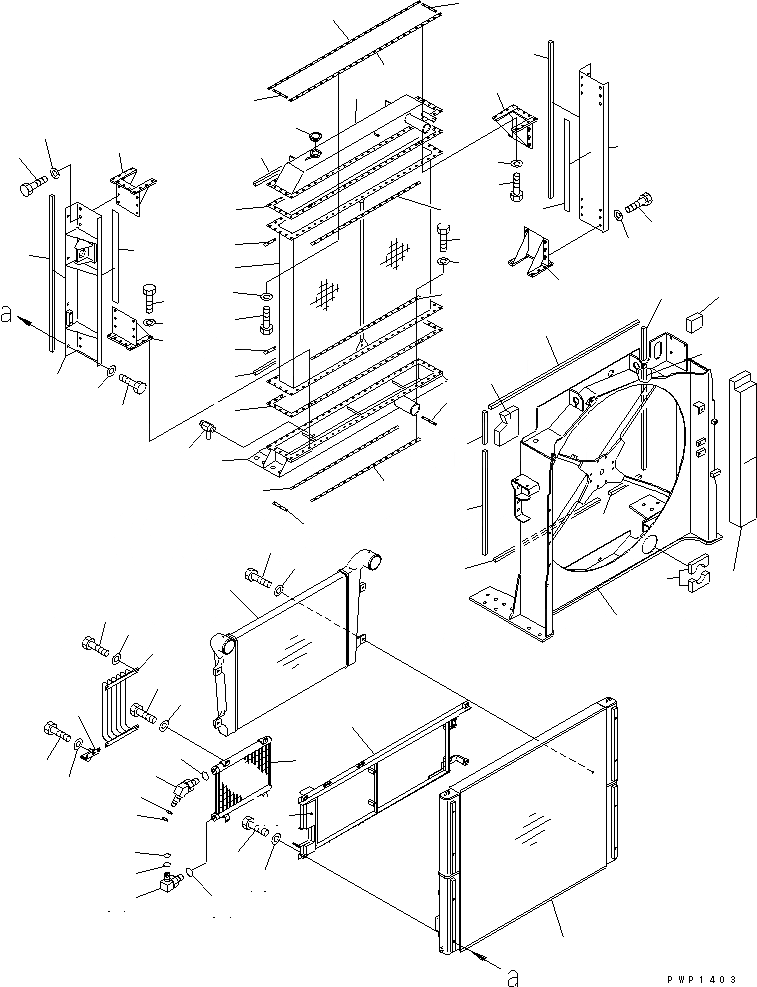 a

a

PWP1403