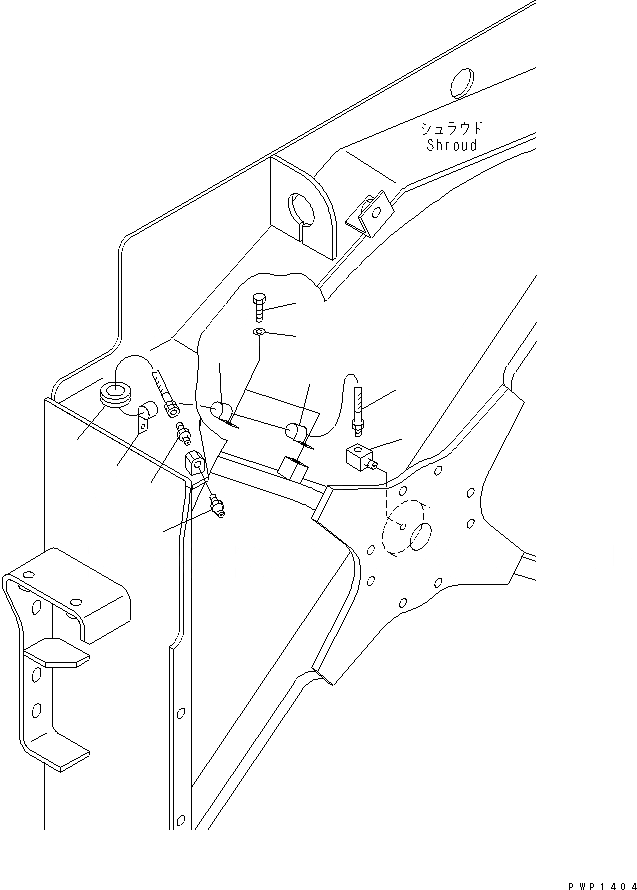 シュラウド
Shroud

PWP1404