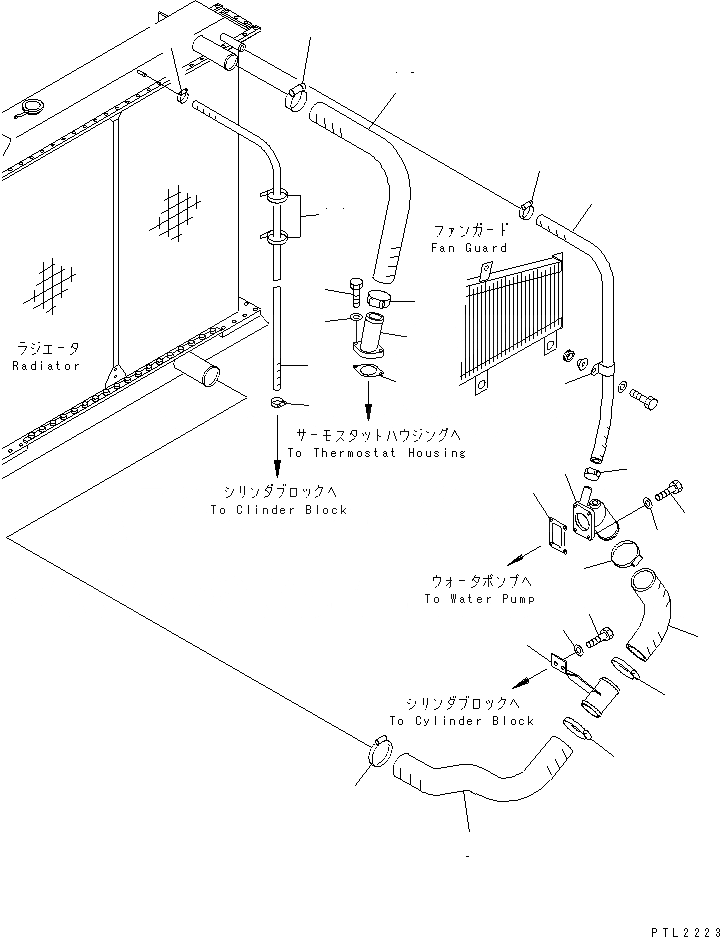 ファンガード
Fan Guard

ラジエータ
Radiator

サーモスタットハウジングへ
To Thermostat Housing

シリンダブロックへ
To Clinder Block

ウォータポンプへ
To Water Pump

シリンダブロックへ
To Cylinder Block

PTL2223