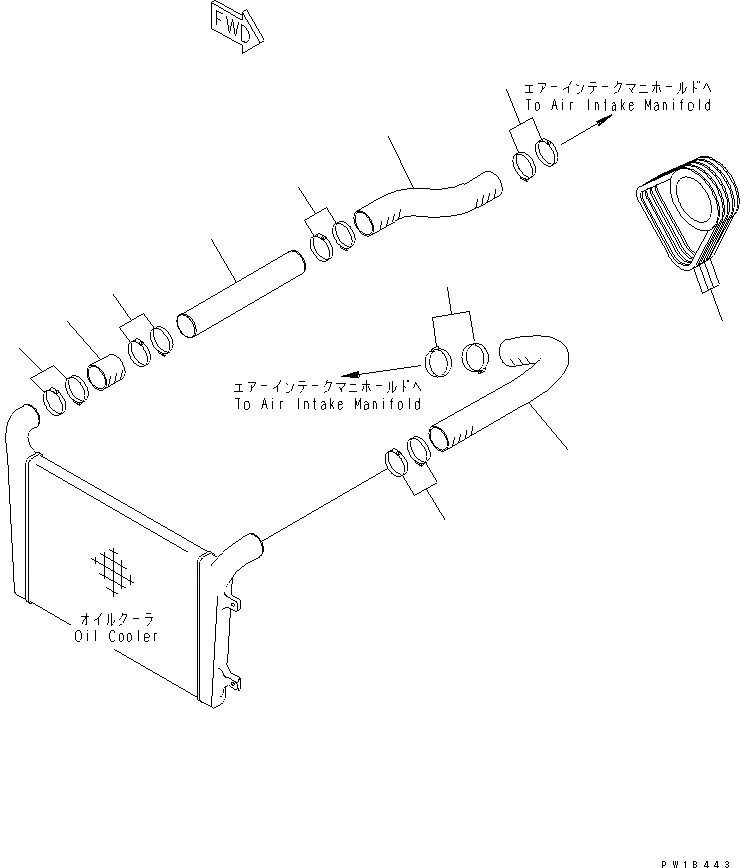 FWD

エアーインテークマニホールドへ
To Air Intake Manifold

エアーインテークマニホールドへ
To Air Intake Manifold

オイルクーラ
Oil Cooler

PW18443