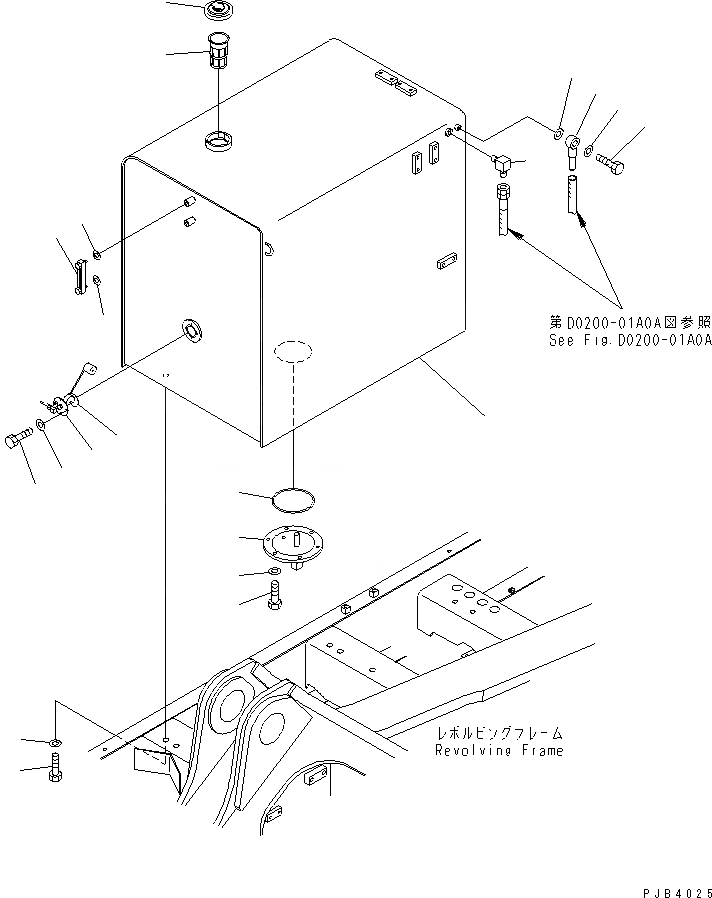 第D0200-01A0A図参照
See Fig.D0200-01A0A

レボルビングフレーム
Revolving Frame

PJB4025