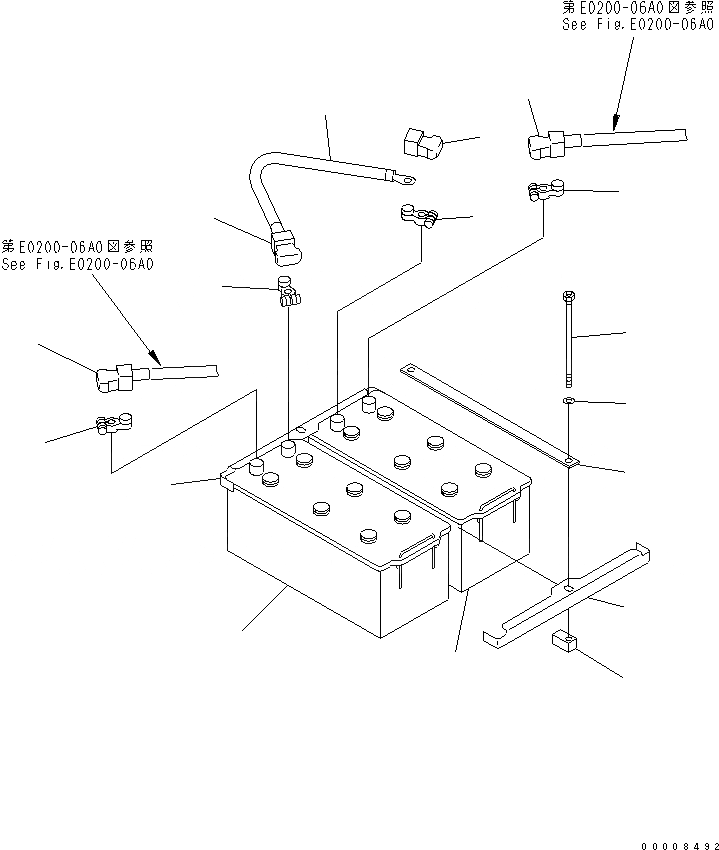 第E0200-06A0図参照
See Fig.E0200-06A0

第E0200-06A0図参照
See Fig.E0200-06A0

00008492