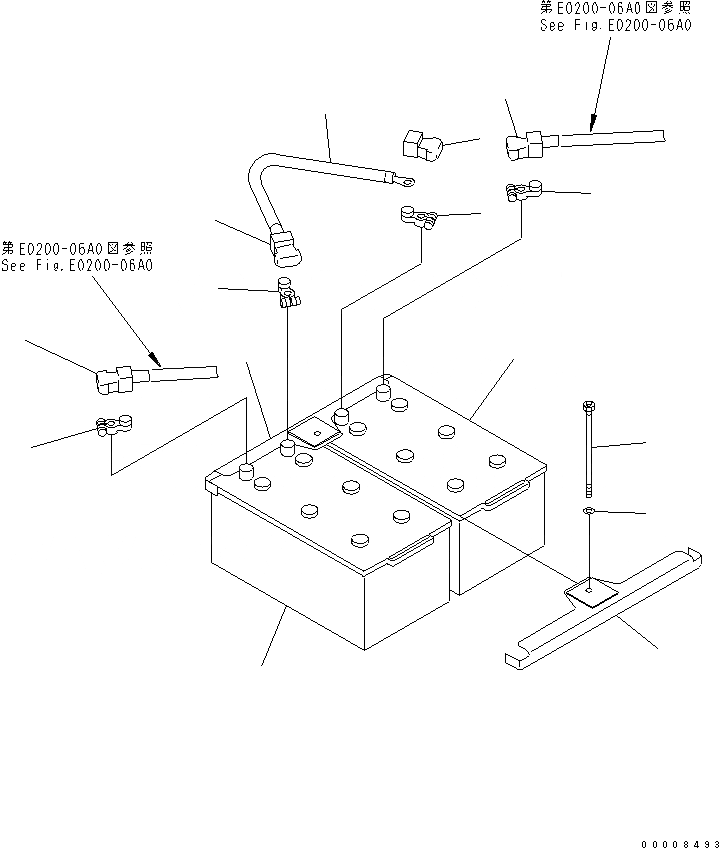 第E0200-06A0図参照
See Fig.E0200-06A0

第E0200-06A0図参照
See Fig.E0200-06A0

00008493