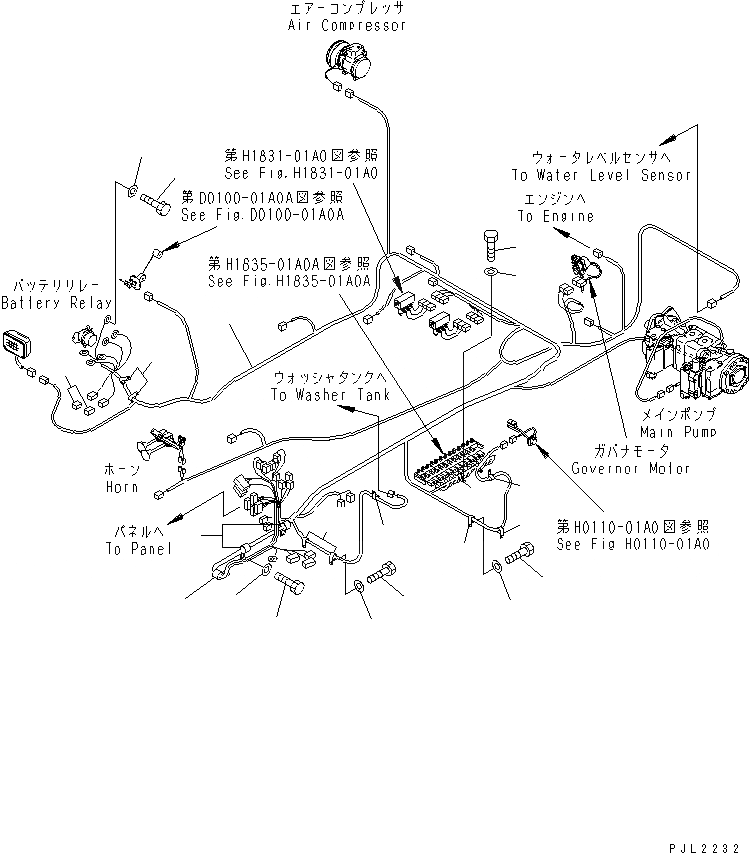 エアーコンプレッサ
Air Compressor

第H1831-01A0図参照
See Fig.H1831-01A0

ウォータレベルセンサへ
To Water Level Sensor

第D0100-01A0A図参照
See Fig.D0100-01A0A

エンジンへ
To Engine

第H1835-01A0A図参照
See Fig.H1835-01A0A

バッテリリレー
Battery Relay

ウォッシャタンクへ
To Washer Tank

メインポンプ
Main Pump

ガバナモータ
Governor Motor

ホーン
Horn

パネルへ
To Panel

第H0110-01A0図参照
See Fig H0110-01A0

PJL2232