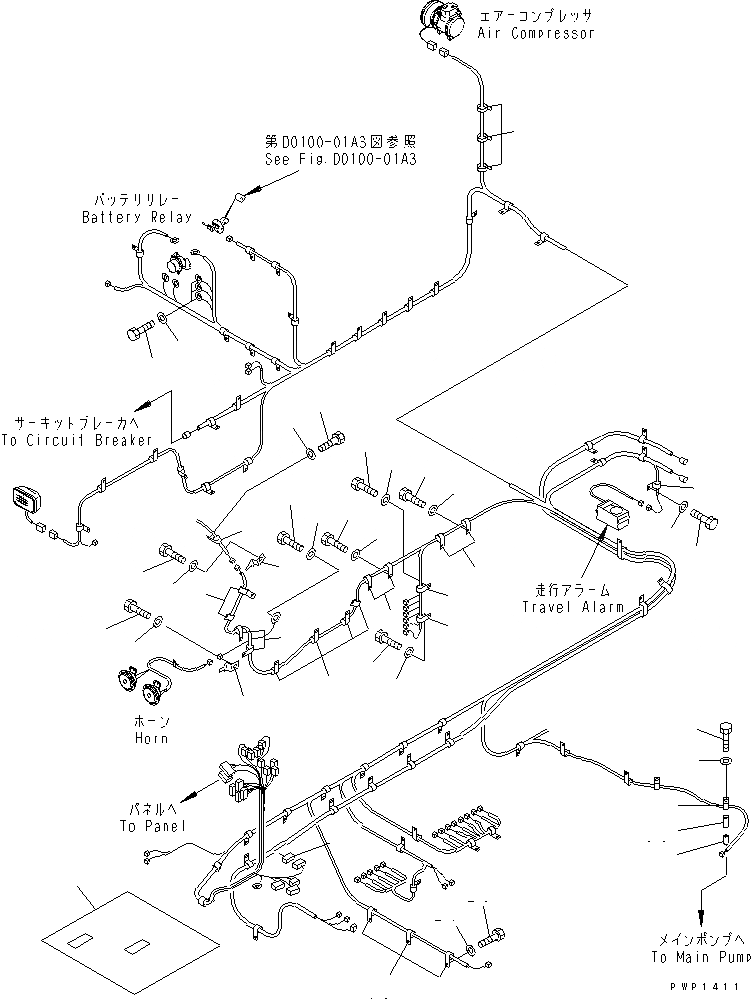 エアーコンプレッサ
Air Compressor

第D0100-01A3図参照
See Fig. D0100-01A3

バッテリリレー
Battery Relay

サーキットブレーカへ
To Circuit Breaker

走行アラーム
Travel Alarm

ホーン
Horn

パネルへ
To Panel

メインポンプへ
To Main Pump

PWP1411