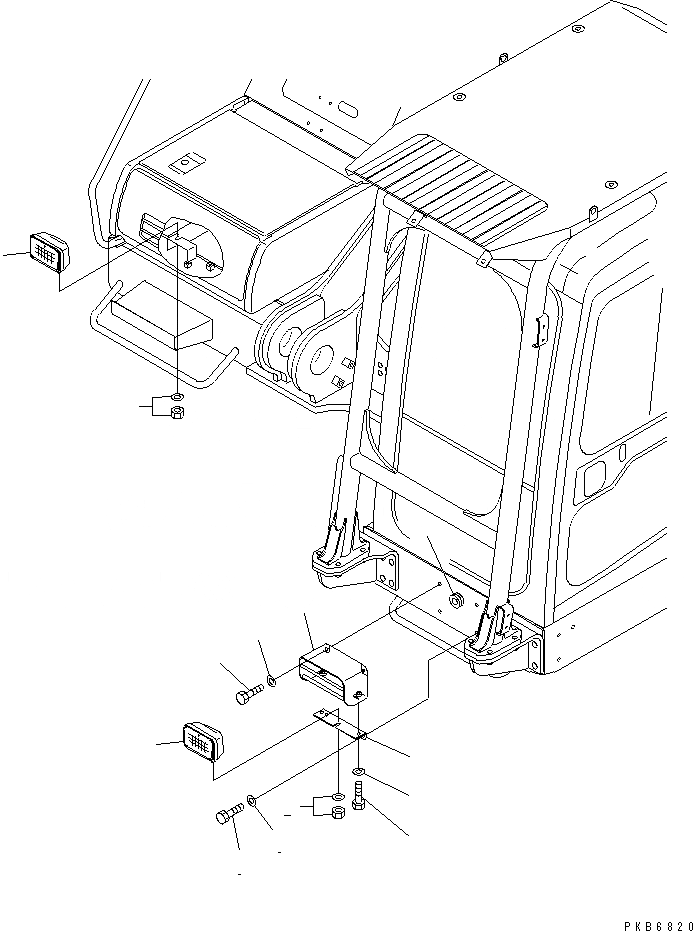 PKB6820